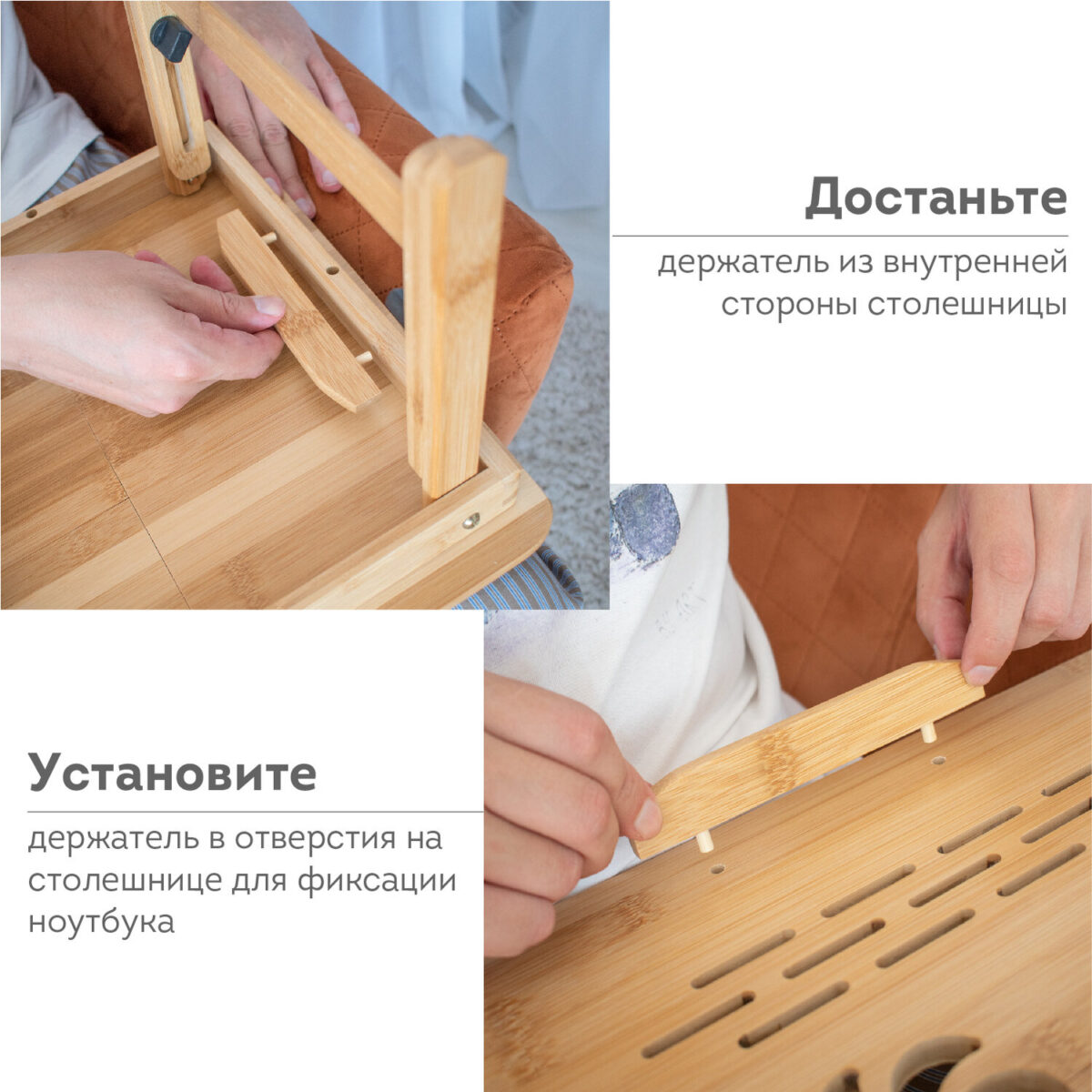 Достаньте

держатель из внутренней стороны столешницы

Установите

держатель в отверстия на столешнице для фиксации ноутбука