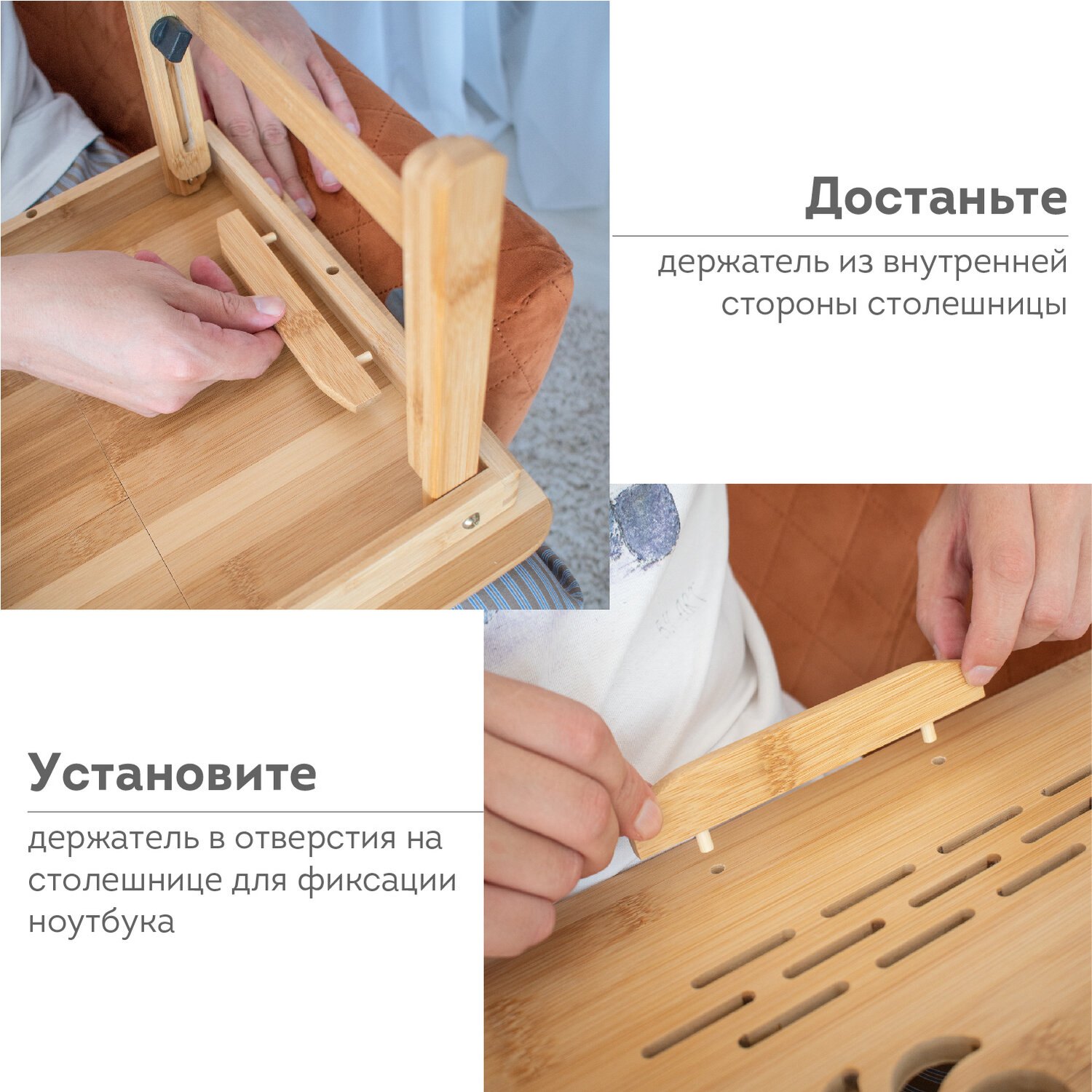 Достаньте

держатель из внутренней стороны столешницы

Установите

держатель в отверстия на столешнице для фиксации ноутбука