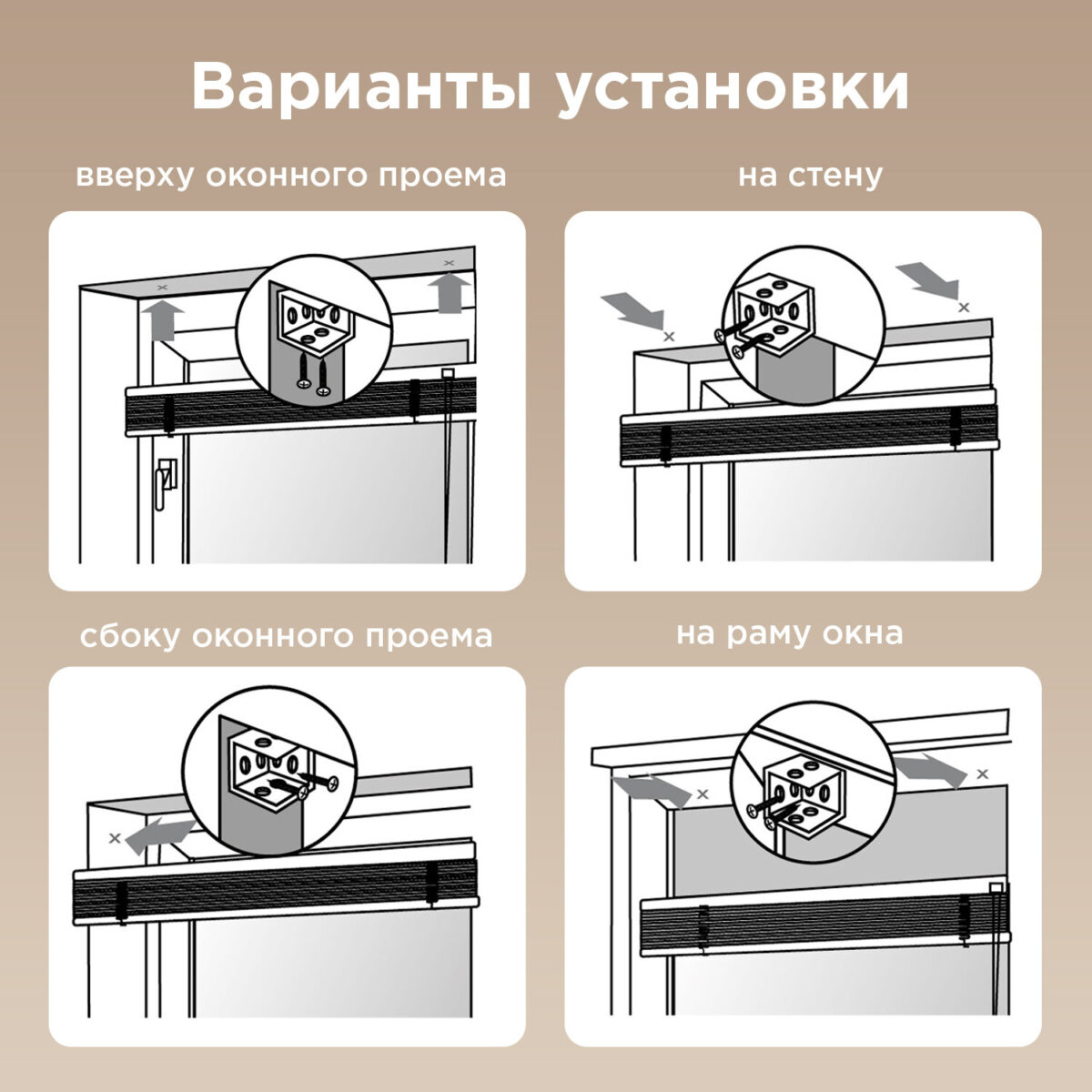 Варианты установки

вверху оконного проема

на стену

сбоку оконного проема

на раму окна