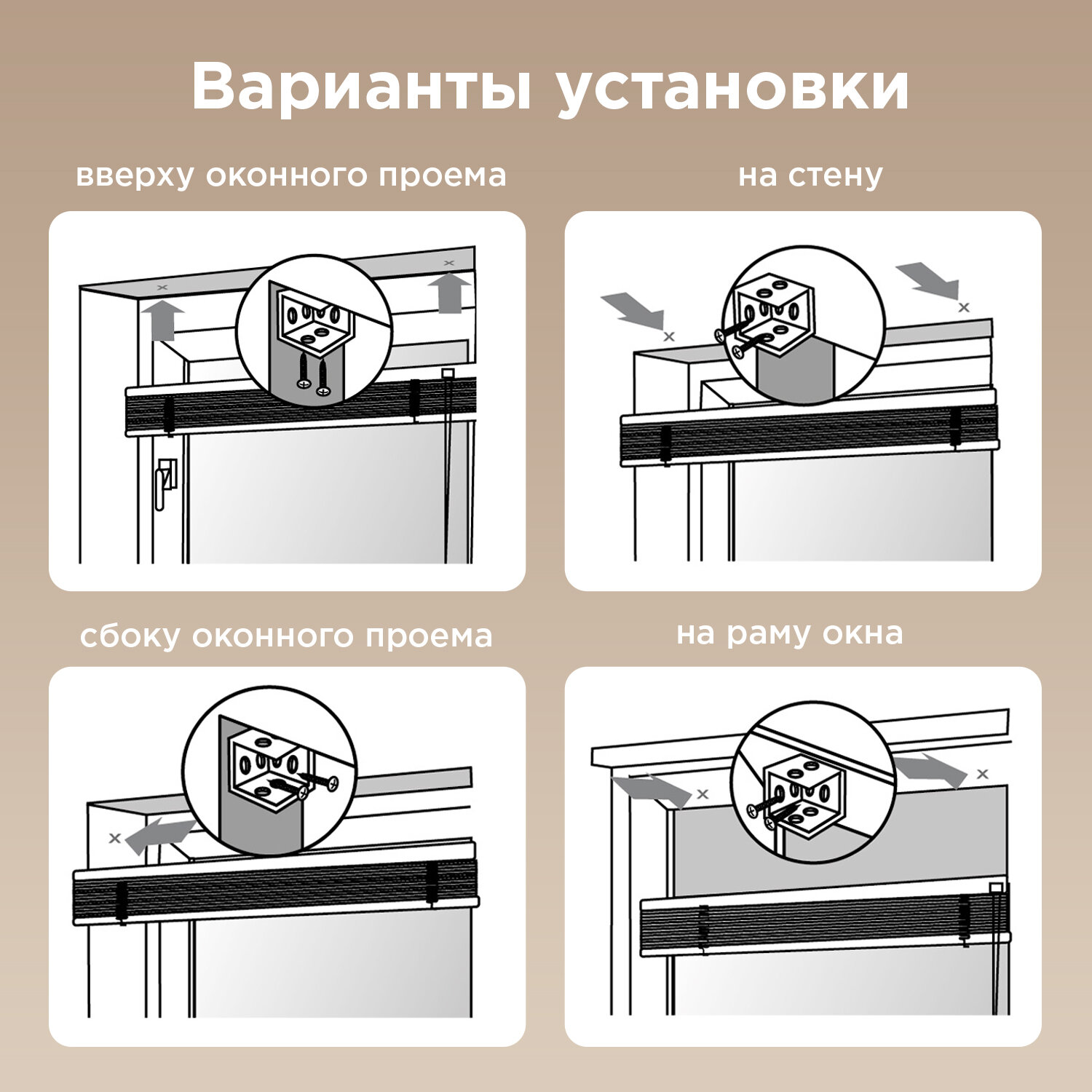 Варианты установки

вверху оконного проема

на стену

сбоку оконного проема

на раму окна