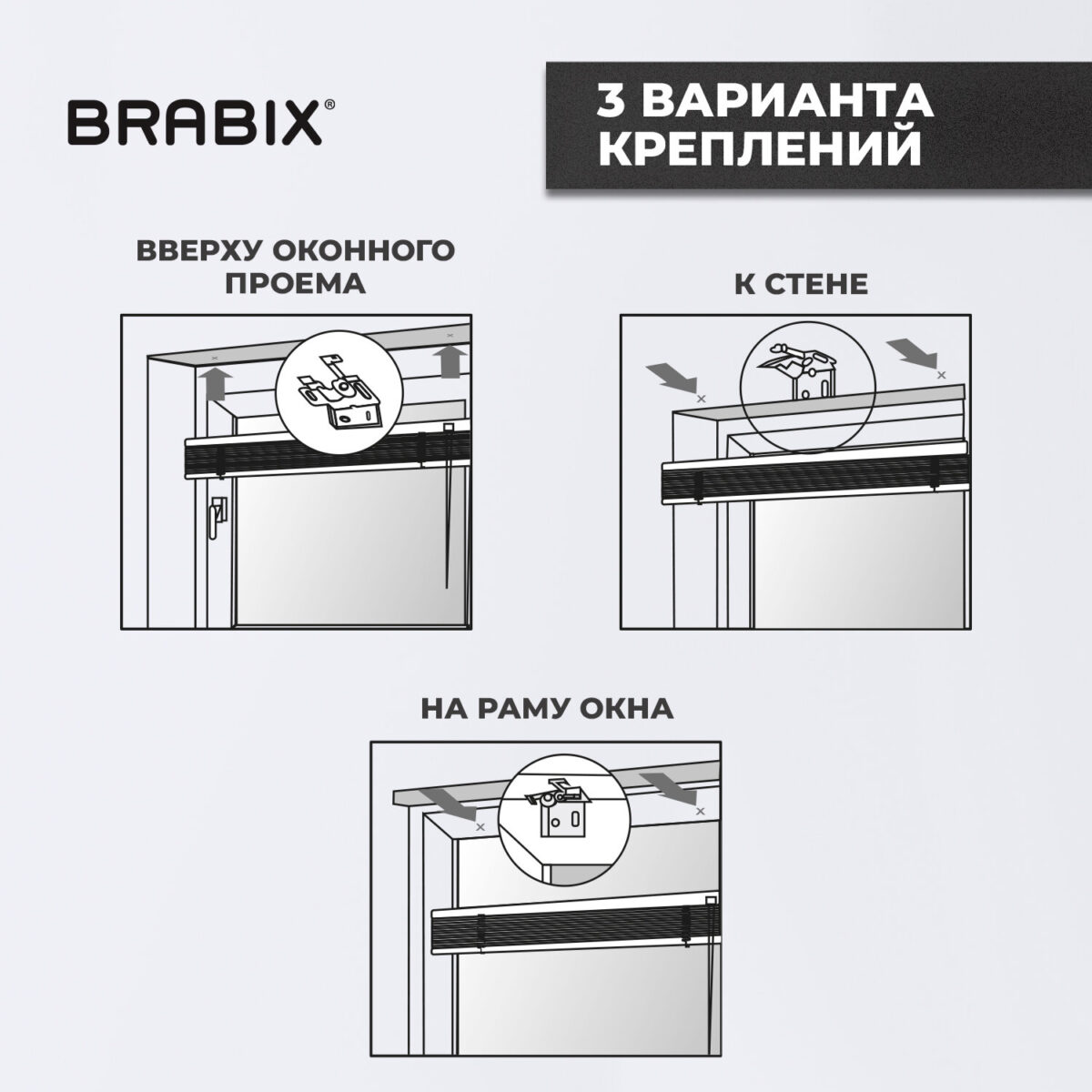 BRABIX®

3 ВАРИАНТА КРЕПЛЕНИЙ

ВВЕРХУ ОКОННОГО ПРОЕМА

К СТЕНЕ

НА РАМУ ОКНА