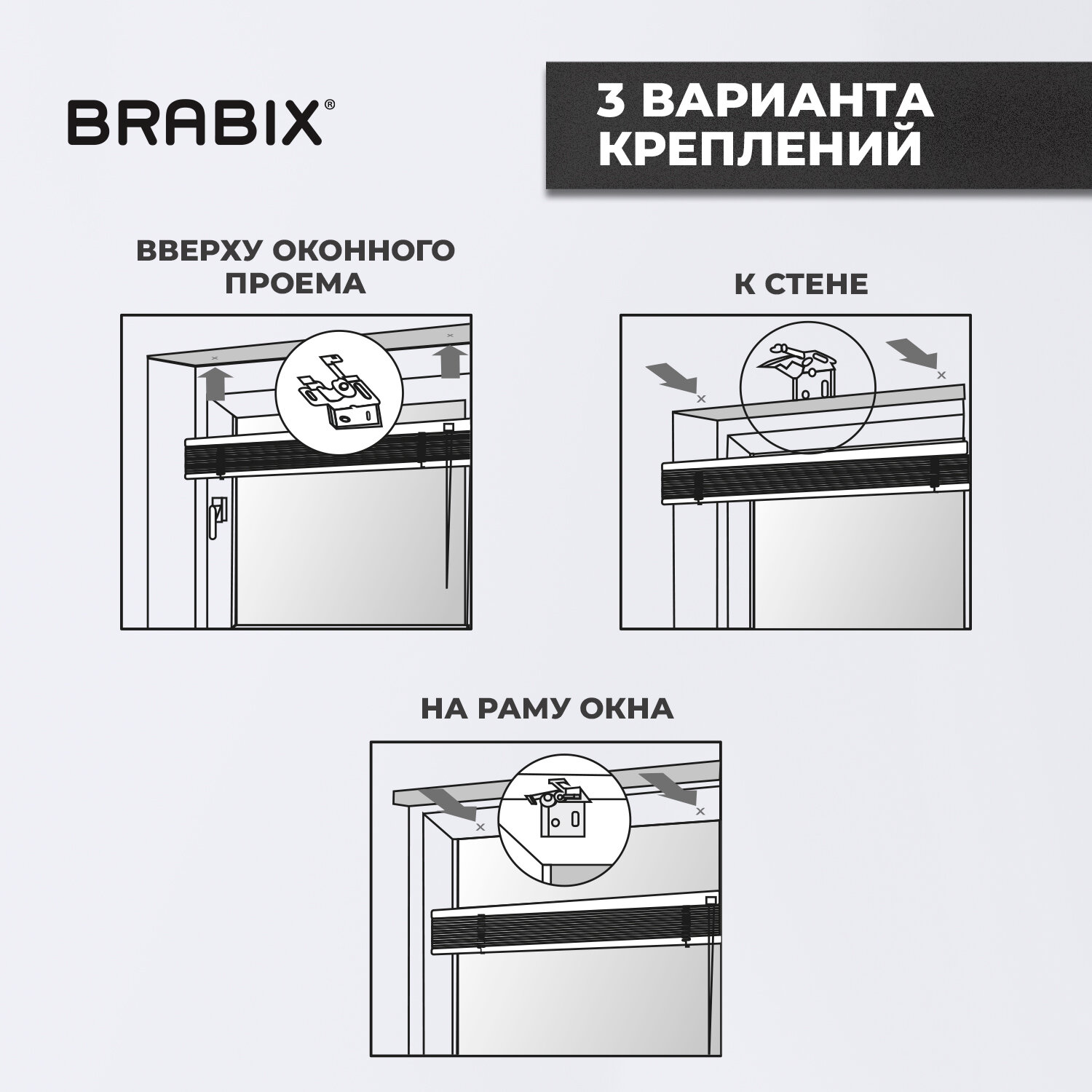 BRABIX®

3 ВАРИАНТА КРЕПЛЕНИЙ

ВВЕРХУ ОКОННОГО ПРОЕМА

К СТЕНЕ

НА РАМУ ОКНА