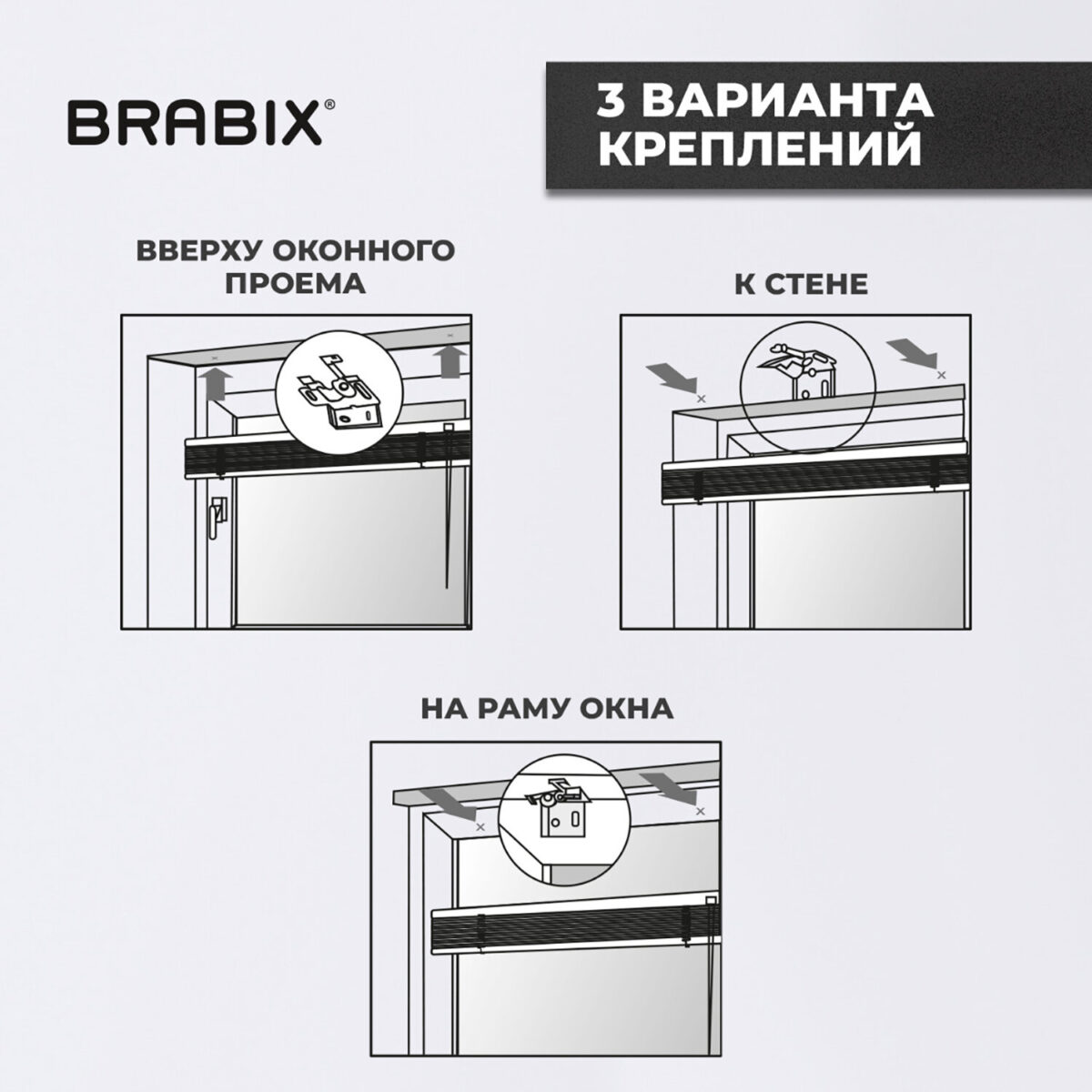 BRABIX®

3 ВАРИАНТА КРЕПЛЕНИЙ

ВВЕРХУ ОКОННОГО ПРОЕМА

К СТЕНЕ

НА РАМУ ОКНА