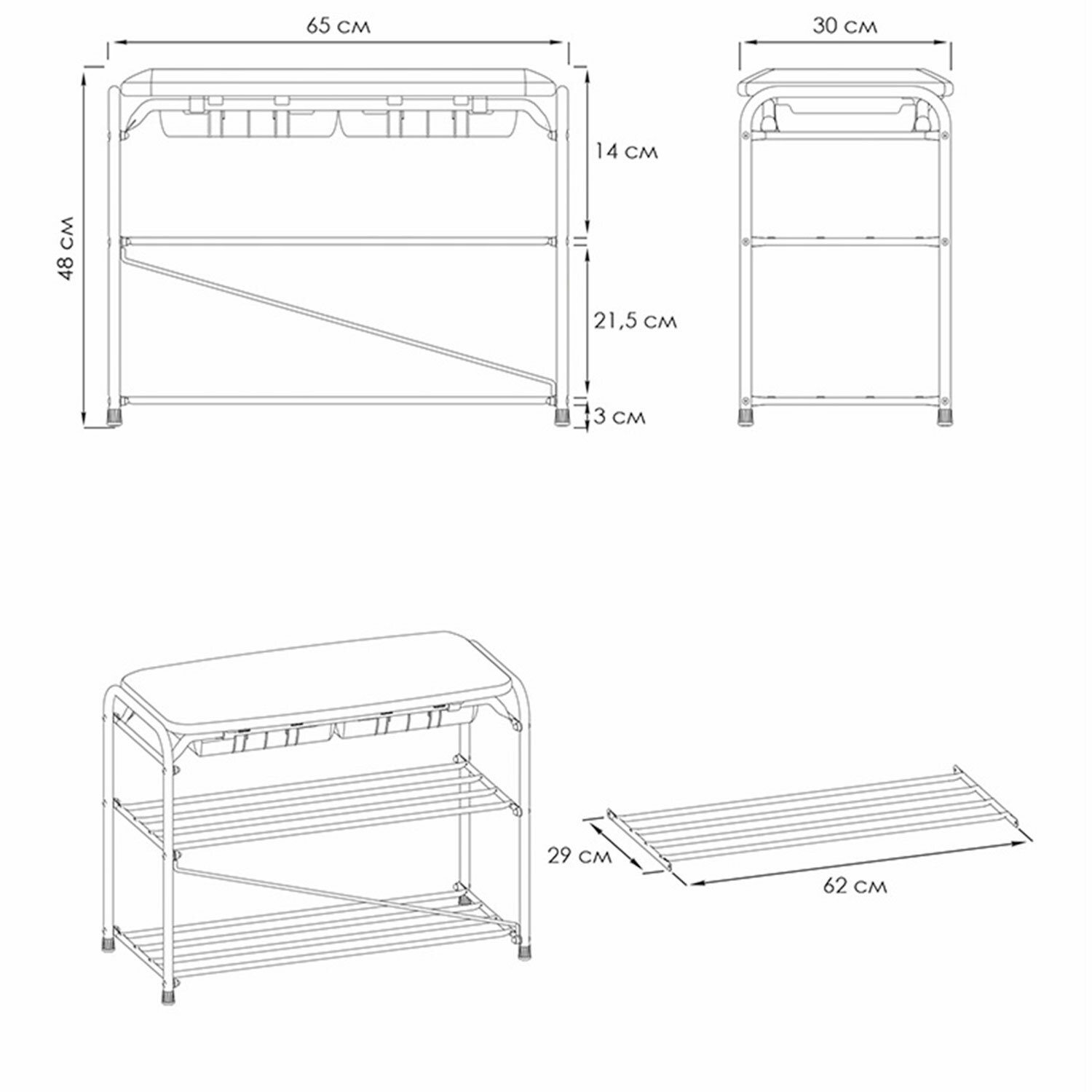 65 см

30 см

48 см

14 см

21,5 см

3 см

29 см

62 см