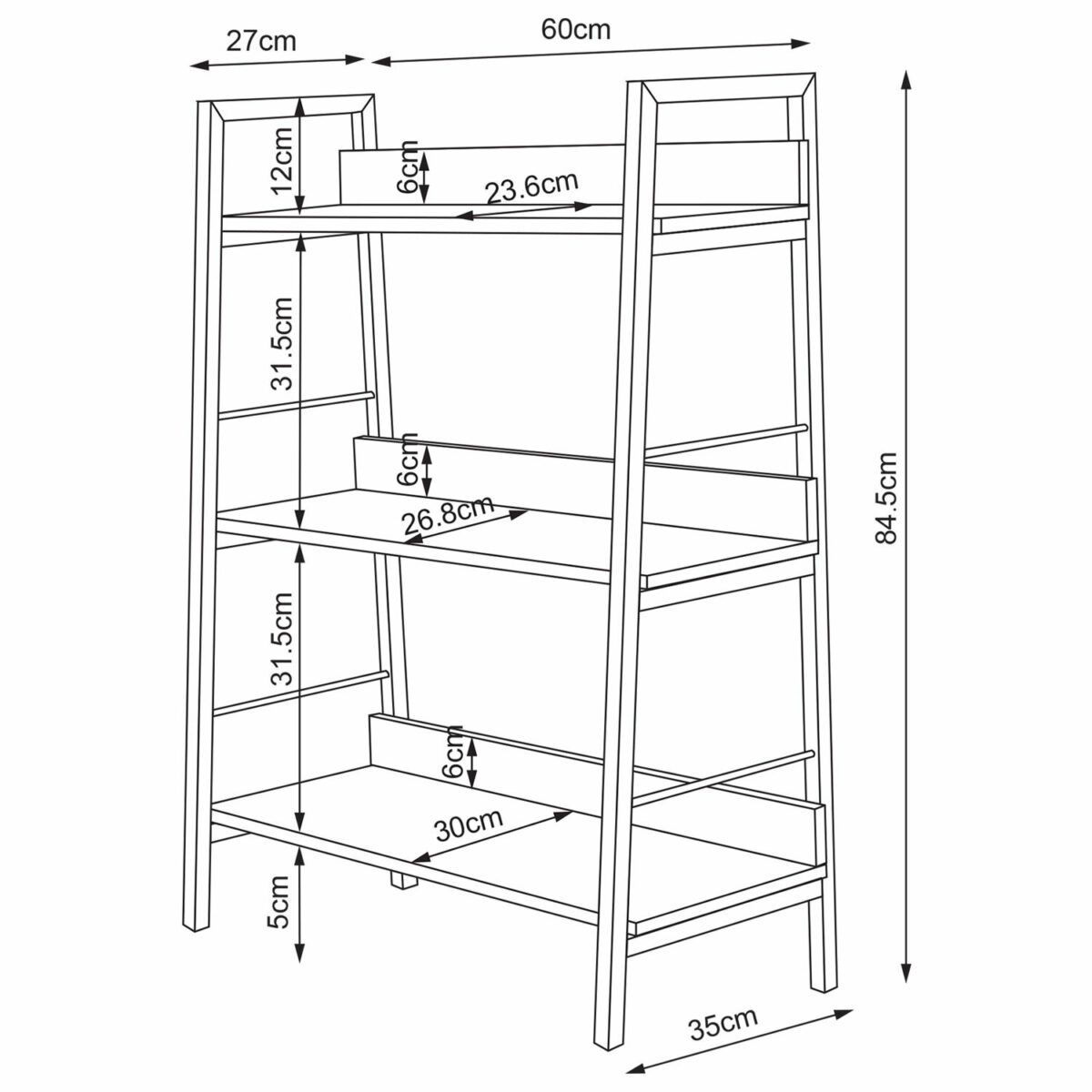 27cm
60cm
12cm
6cm
23.6cm
31.5cm
6cm
26.8cm
84.5cm
31.5cm
6cm
30cm
5cm
35cm