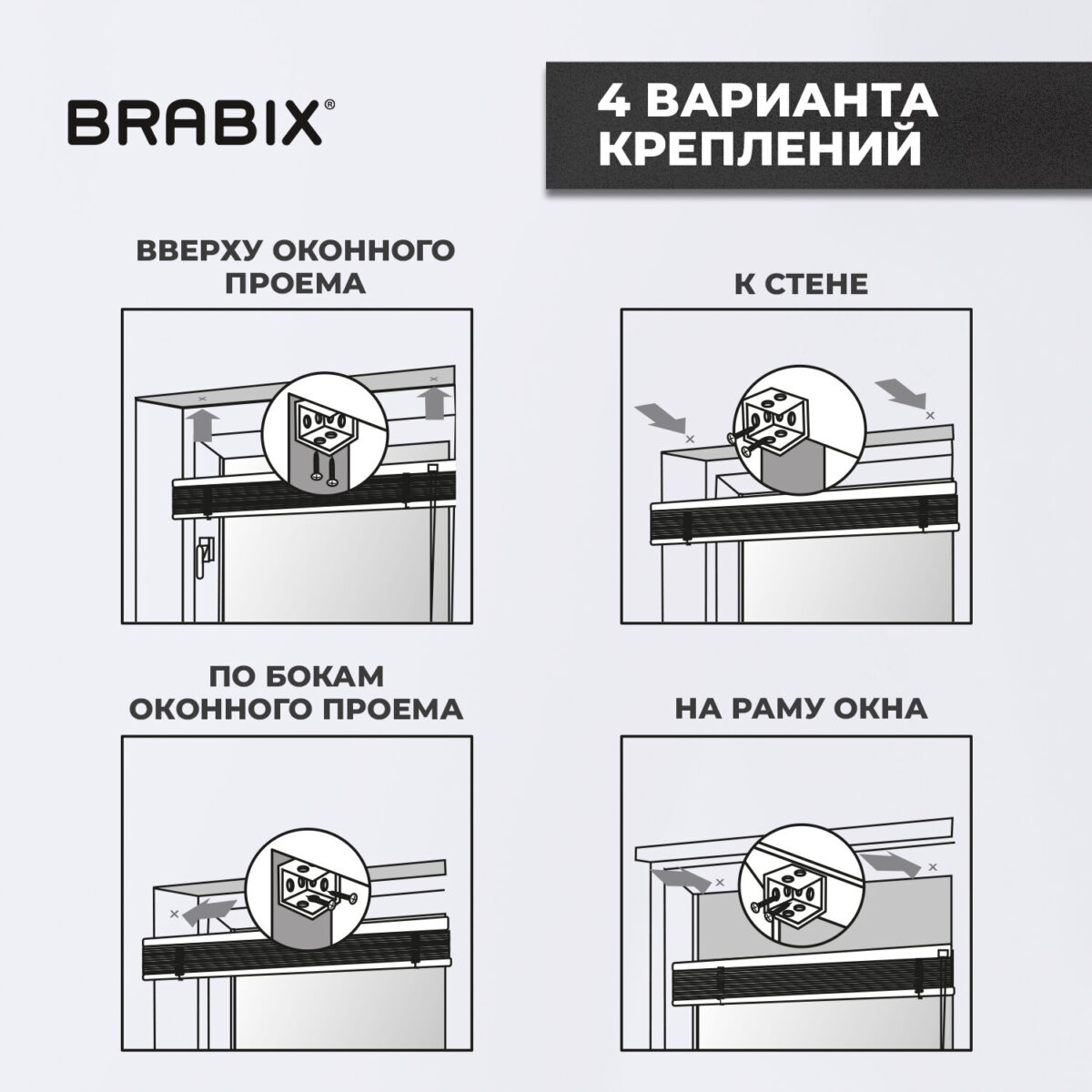 BRABIX®

4 ВАРИАНТА КРЕПЛЕНИЙ

ВВЕРХУ ОКОННОГО ПРОЕМА

К СТЕНЕ

ПО БОКАМ ОКОННОГО ПРОЕМА

НА РАМУ ОКНА