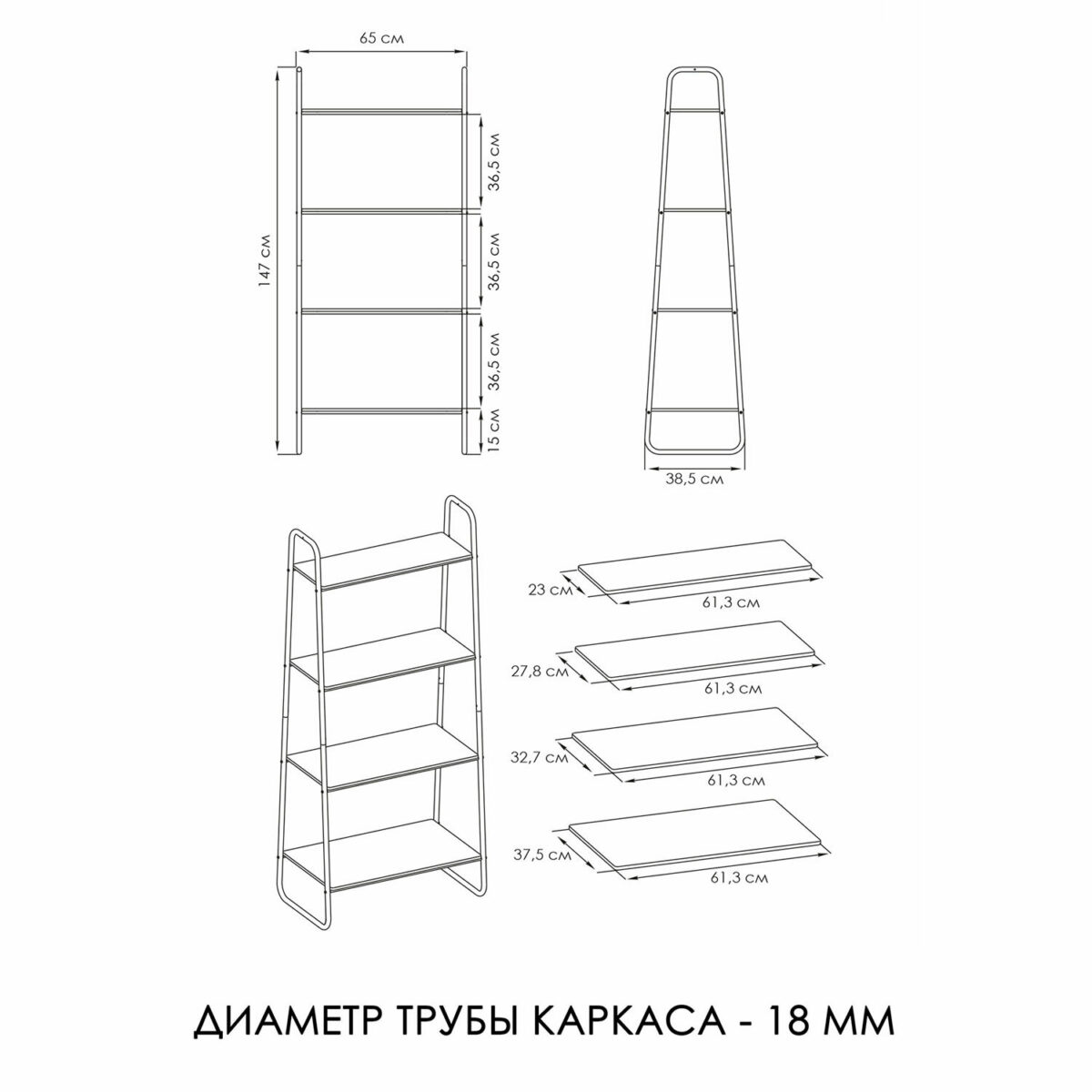 65 см

147 см

36,5 см

36,5 см

36,5 см

15 см

38,5 см

23 см

61,3 см

27,8 см

61,3 см

32,7 см

61,3 см

37,5 см

61,3 см

ДИАМЕТР ТРУБЫ КАРКАСА - 18 ММ