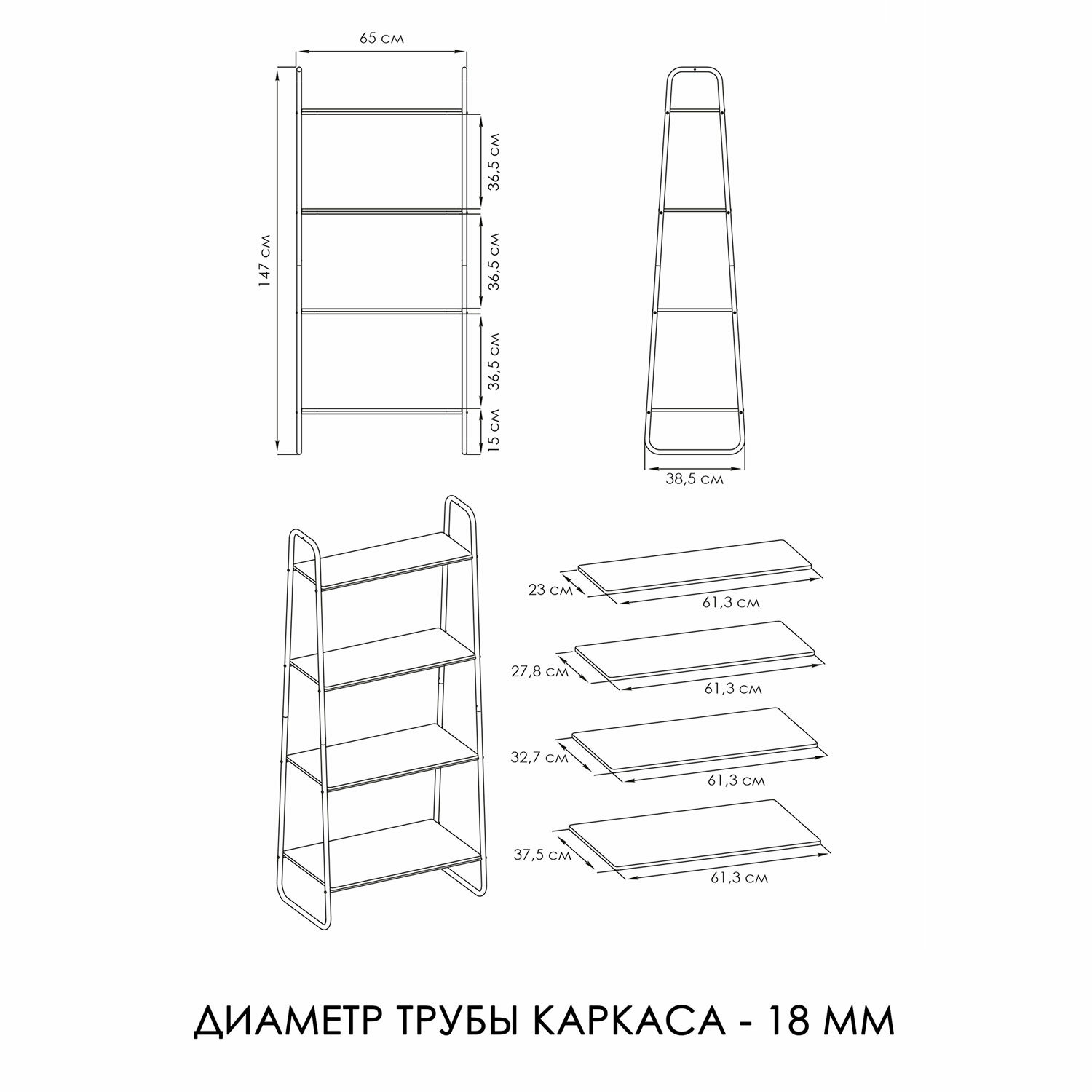 65 см

147 см

36,5 см

36,5 см

36,5 см

15 см

38,5 см

23 см

61,3 см

27,8 см

61,3 см

32,7 см

61,3 см

37,5 см

61,3 см

ДИАМЕТР ТРУБЫ КАРКАСА - 18 ММ