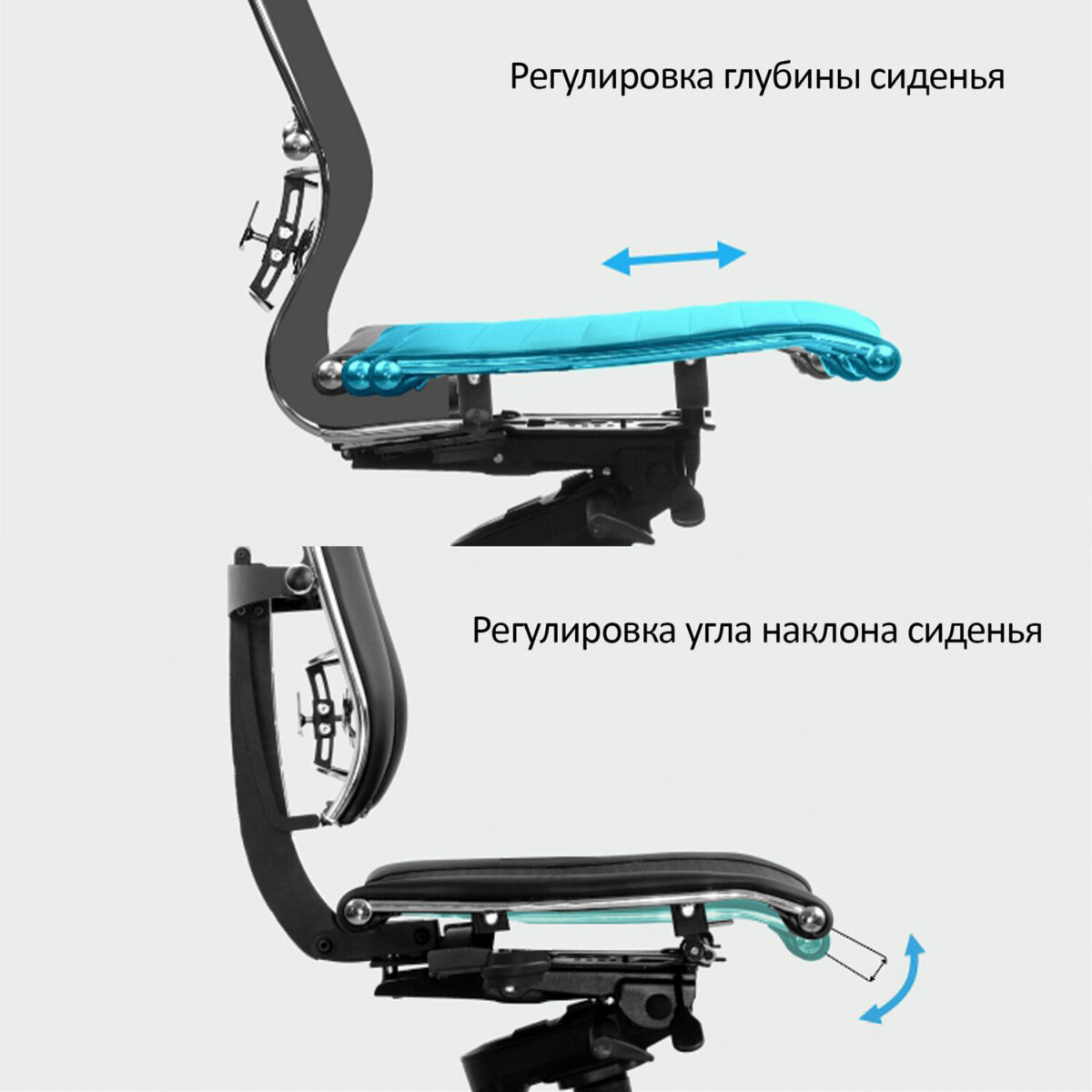 Регулировка глубины сиденья

Регулировка угла наклона сиденья